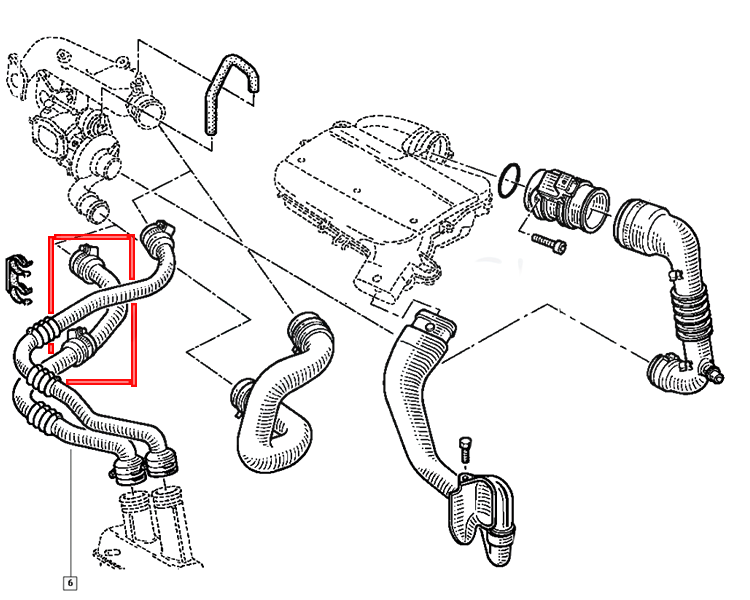 6