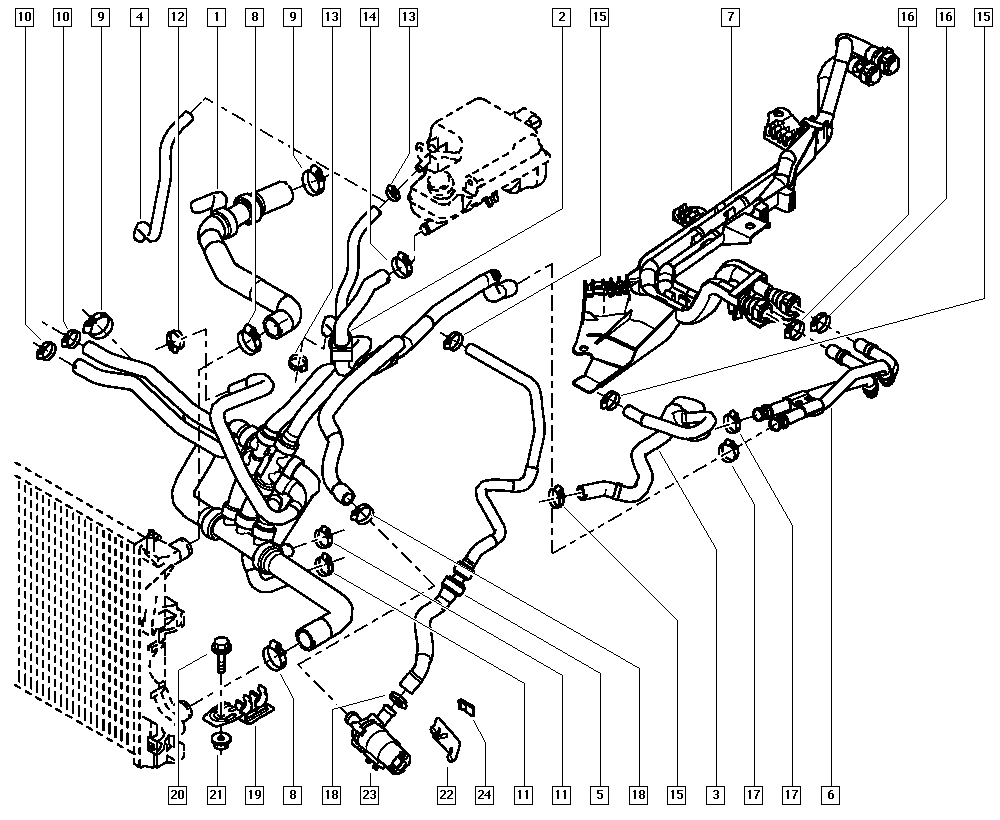 10 10 9 4 12 1 8 9 13 14 13 2 15 7 16 16 15

20 21 19 8 18 23 22 24 11 11 5 18 15 3 17 17 6