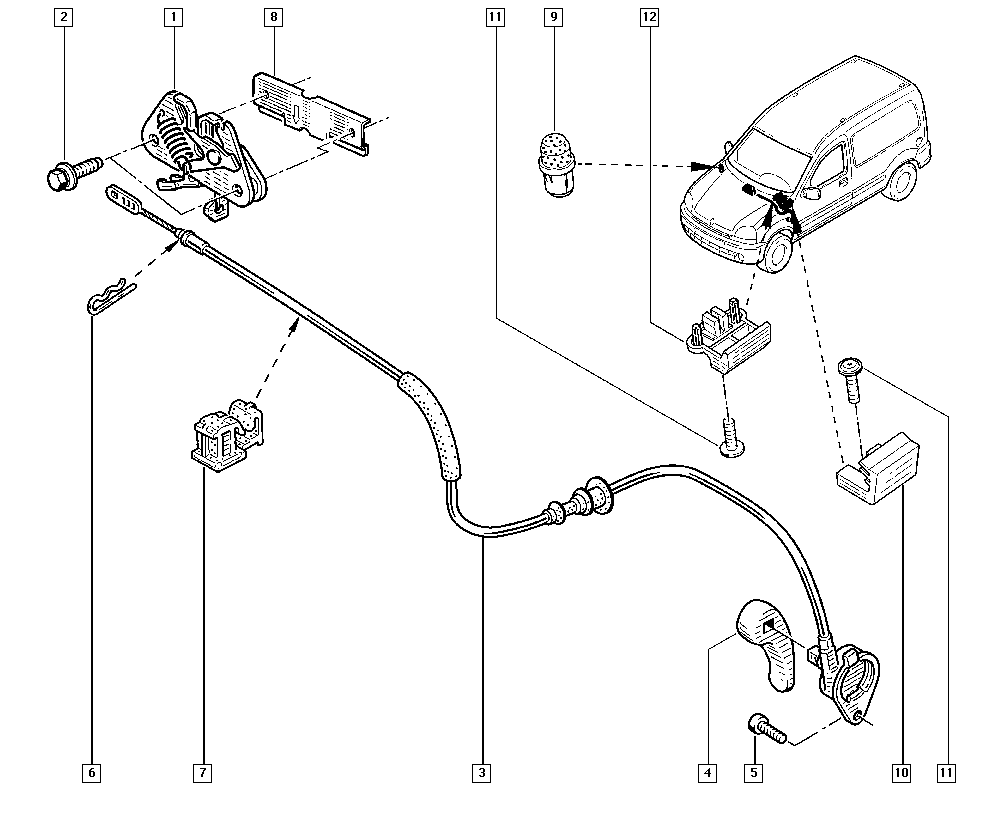 2
1
8
11
9
12
6
7
3
4
5
10
11